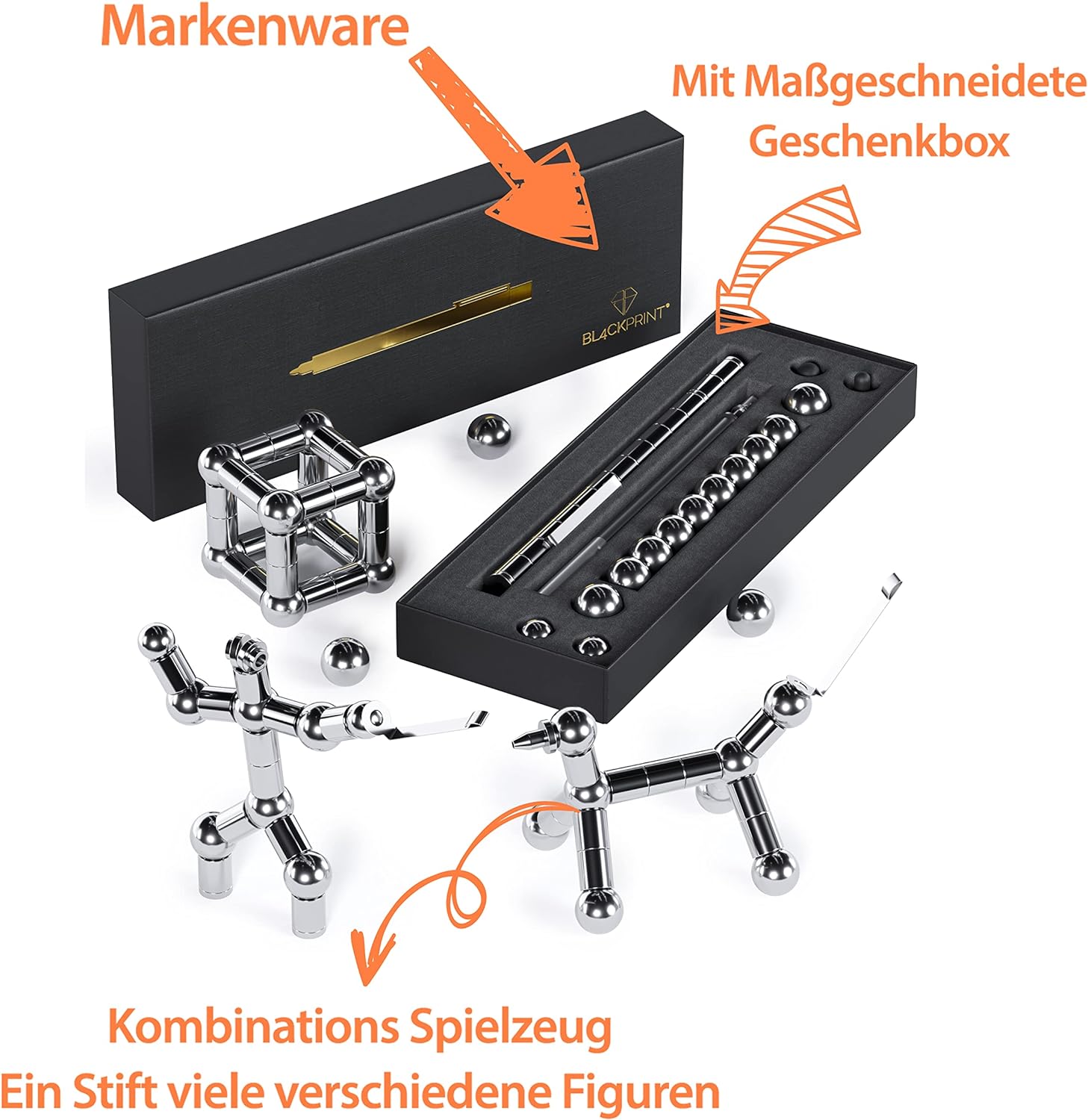 Markenware

Mit Maßgeschneidete Geschenkbox

BL4CKPRINT®

Kombinations Spielzeug
Ein Stift viele verschiedene Figuren